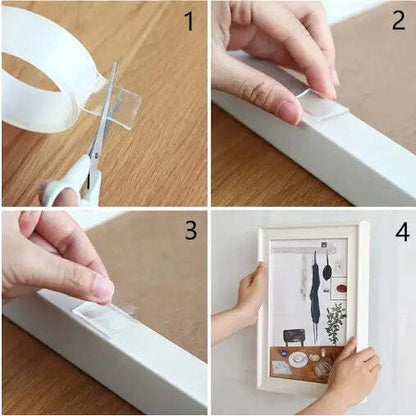 1

2

3

4